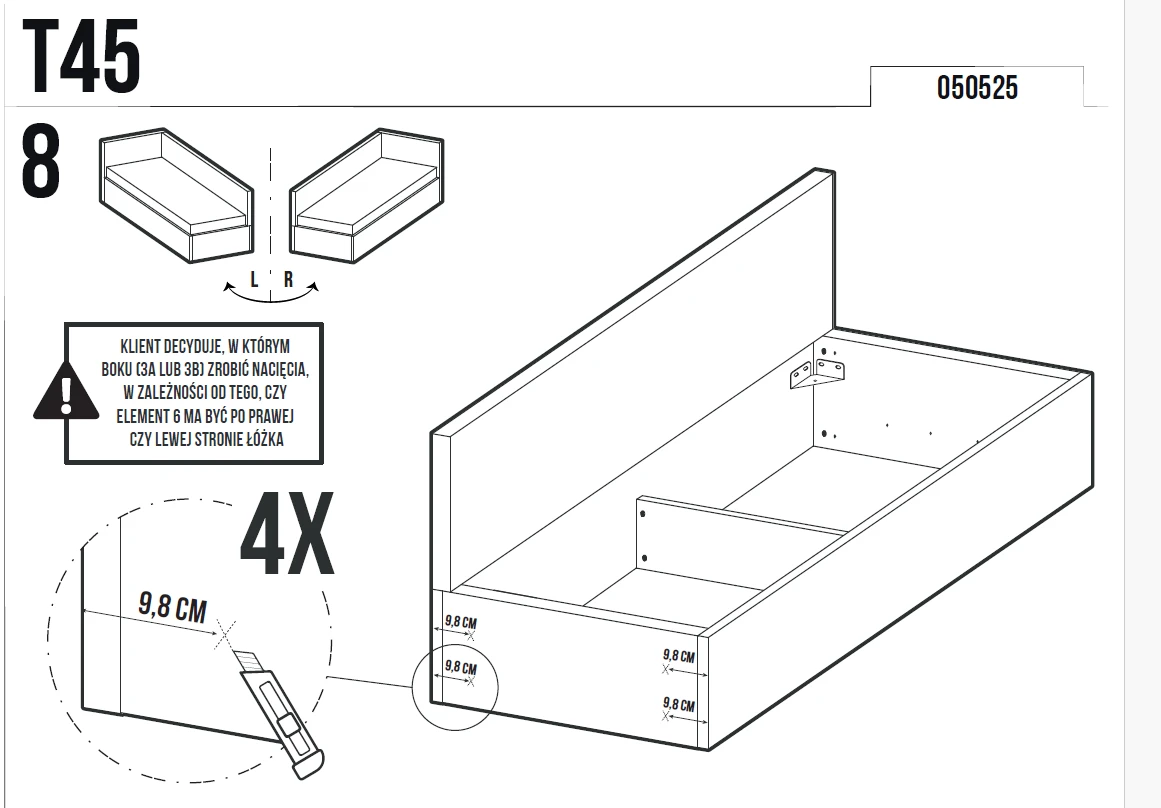 T45

050525

8

L R

KLIENT DECYDUJE, W KTÓRYM BOKU (3A LUB 3B) ZROBIĆ NACIĘCIA, W ZALEŻNOŚCI OD TEGO, CZY ELEMENT 6 MA BYĆ PO PRAWEJ CZY LEWEJ STRONIE ŁÓŻKA

4X

9,8 CM

9,8 CM

9,8 CM

9,8 CM

9,8 CM